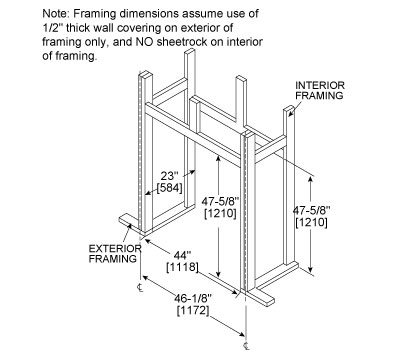 Note: Framing dimensions assume use of 1/2" thick wall covering on exterior of framing only, and NO sheetrock on interior of framing.

INTERIOR FRAMING

23"
[584]

47-5/8"
[1210]

47-5/8"
[1210]

EXTERIOR FRAMING

44"
[1118]

℄

46-1/8"
[1172]

℄